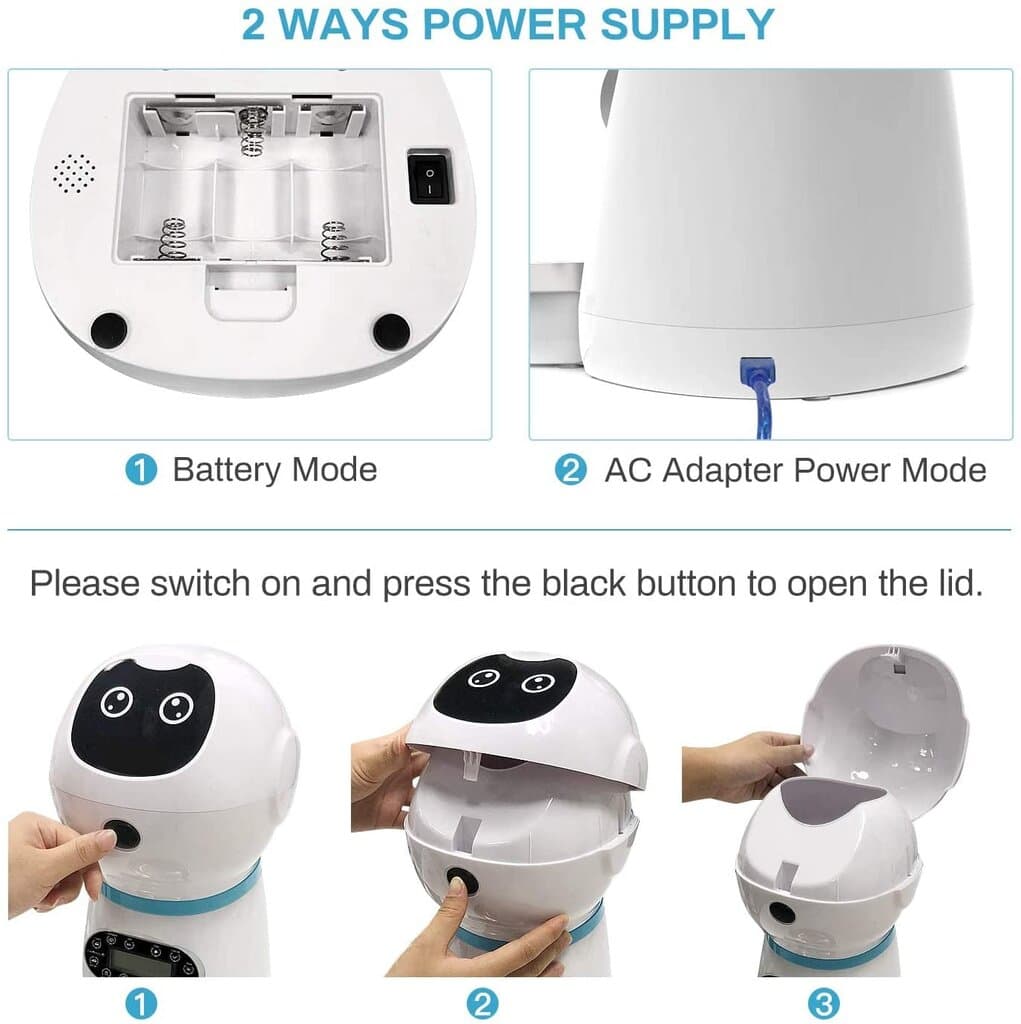 2 WAYS POWER SUPPLY

1 Battery Mode

2 AC Adapter Power Mode

Please switch on and press the black button to open the lid.

1

2

3