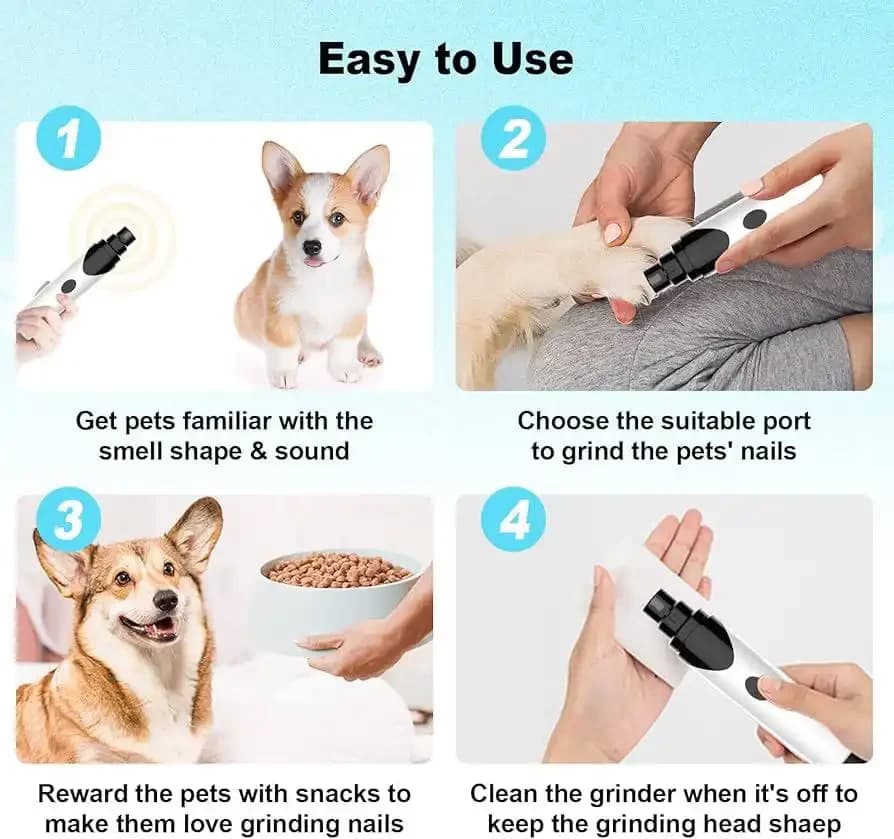 Easy to Use

1

Get pets familiar with the smell shape & sound

2

Choose the suitable port to grind the pets' nails

3

Reward the pets with snacks to make them love grinding nails

4

Clean the grinder when it's off to keep the grinding head shaep