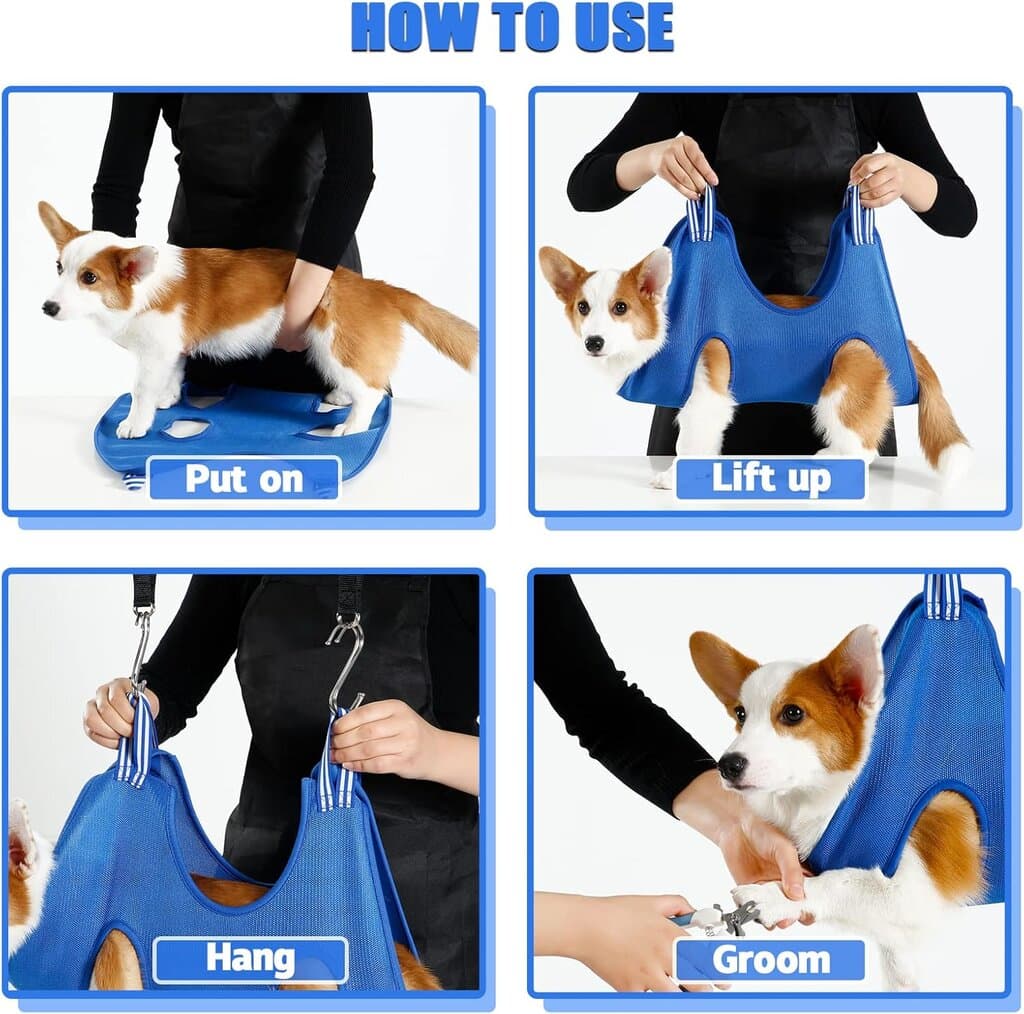 HOW TO USE

Put on

Lift up

Hang

Groom