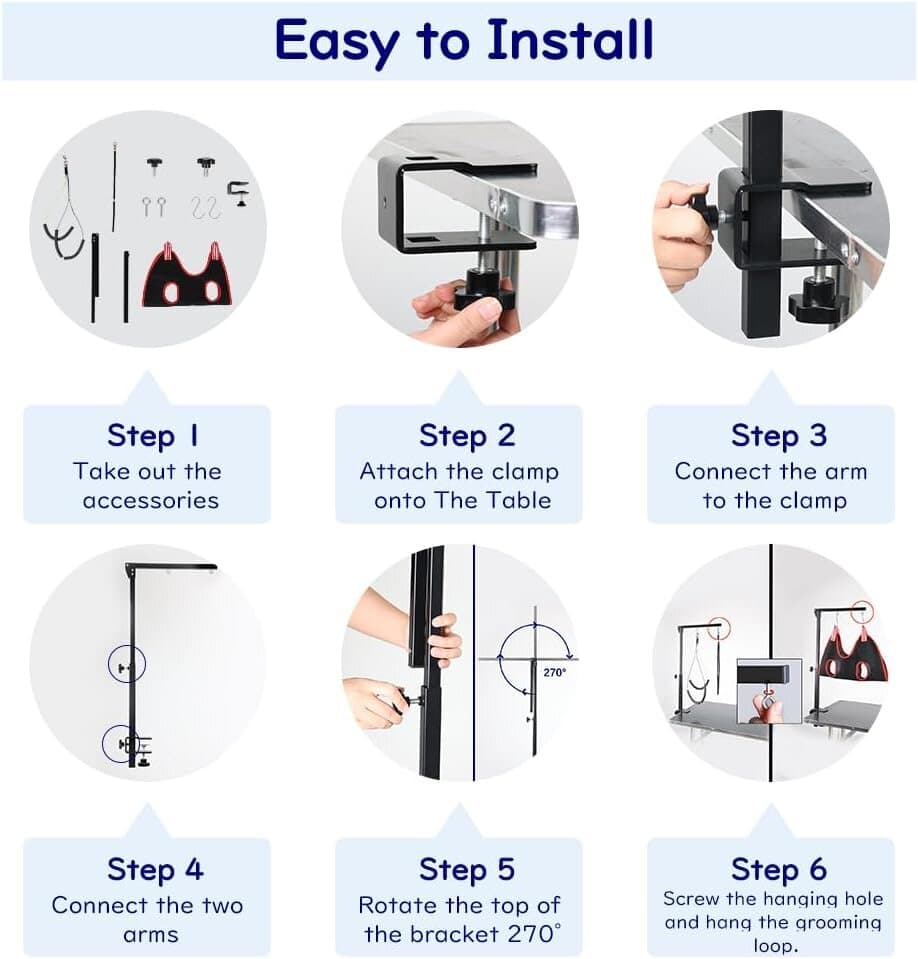 Easy to Install

Step 1
Take out the accessories

Step 2
Attach the clamp onto The Table

Step 3
Connect the arm to the clamp

270°

Step 4
Connect the two arms

Step 5
Rotate the top of the bracket 270°

Step 6
Screw the hanging hole and hang the grooming loop.