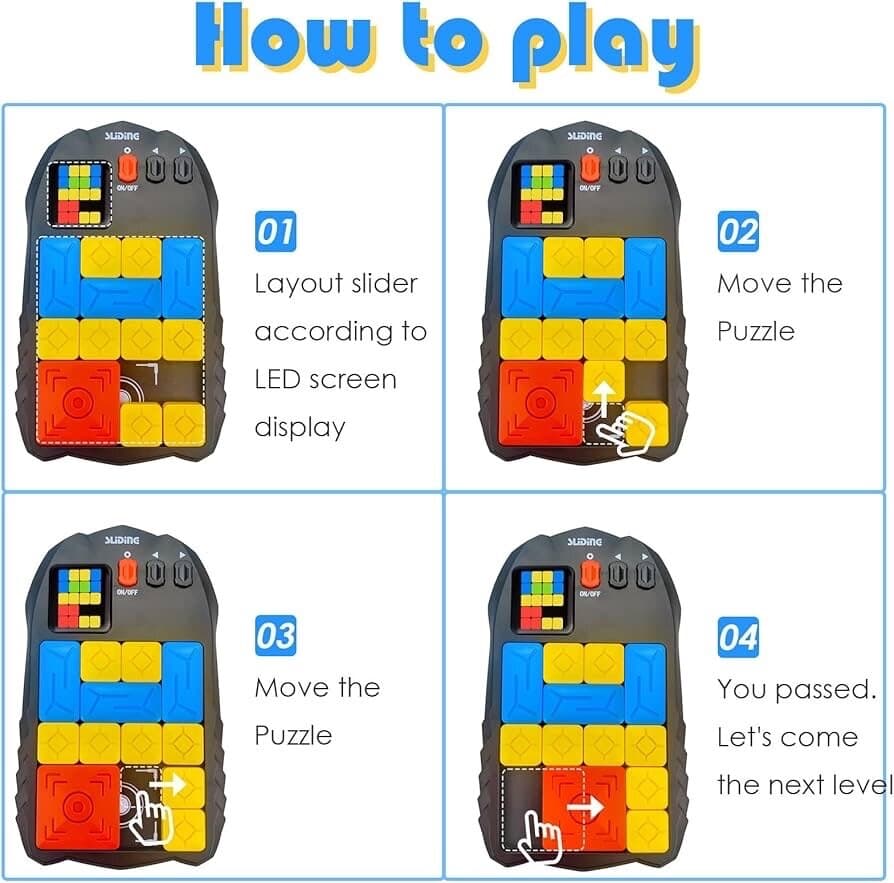 How to play

SLIDING
ON/OFF

01
Layout slider according to LED screen display

SLIDING
ON/OFF

02
Move the Puzzle

SLIDING
ON/OFF

03
Move the Puzzle

SLIDING
ON/OFF

04
You passed. Let's come the next level