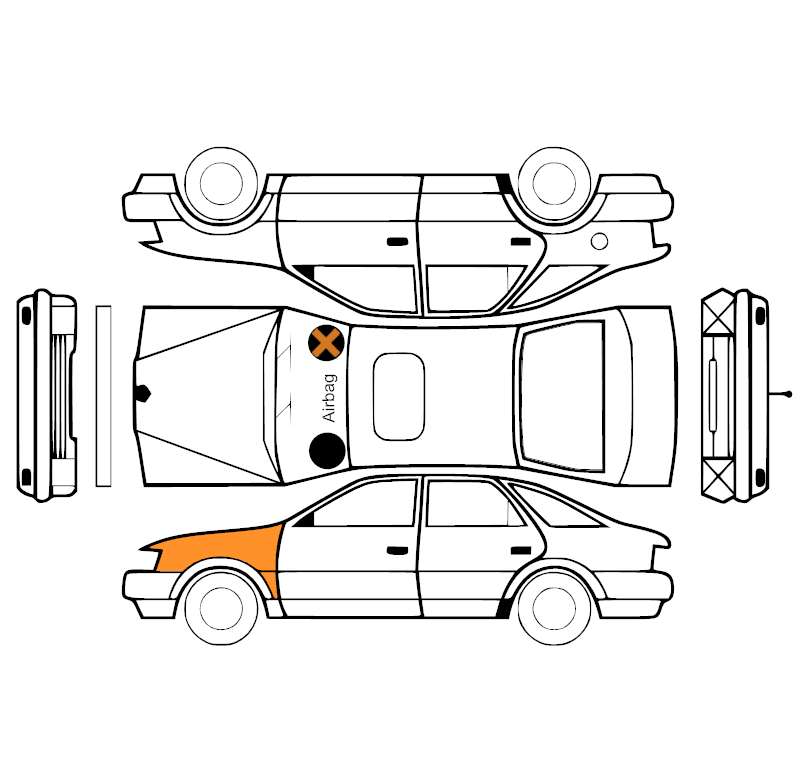 Airbag