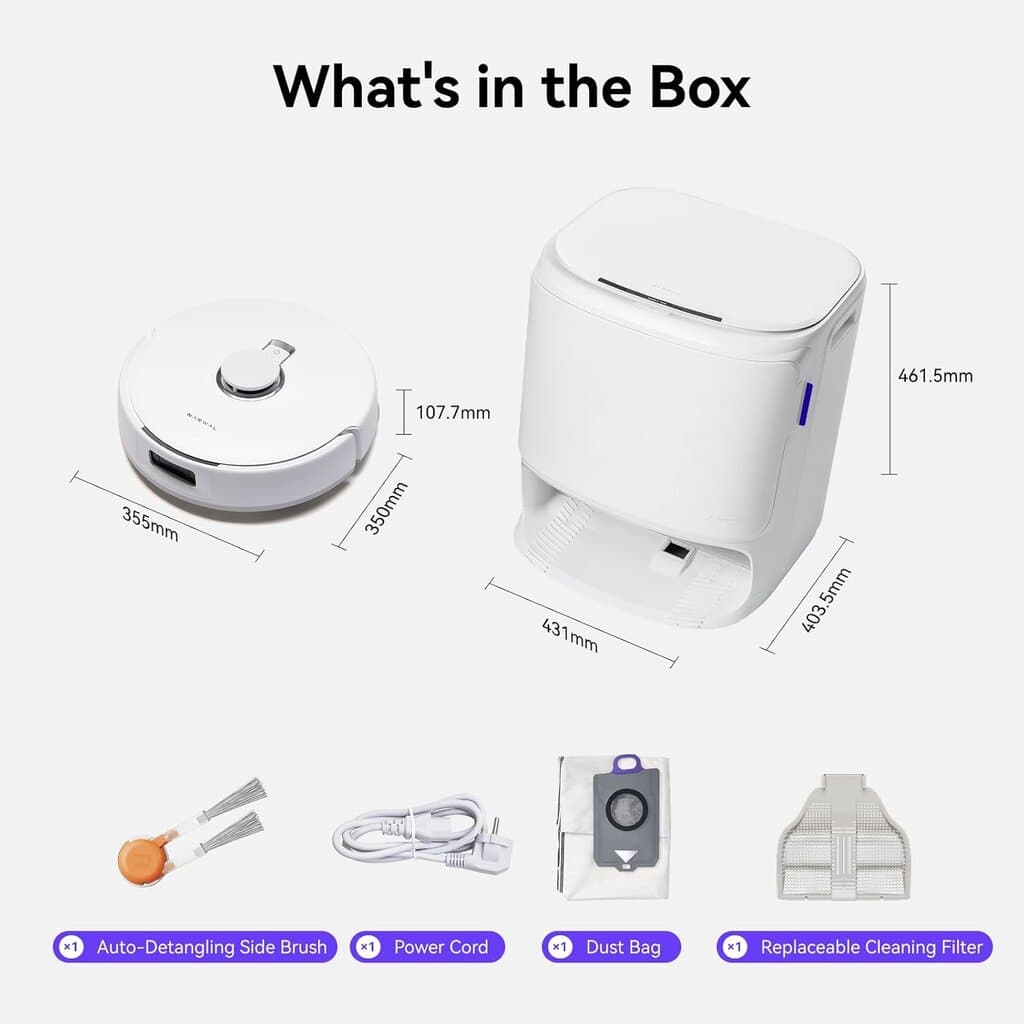 What's in the Box

NARWAL

107.7mm

355mm

350mm

461.5mm

431mm

403.5mm

×1 Auto-Detangling Side Brush

×1 Power Cord

×1 Dust Bag

×1 Replaceable Cleaning Filter