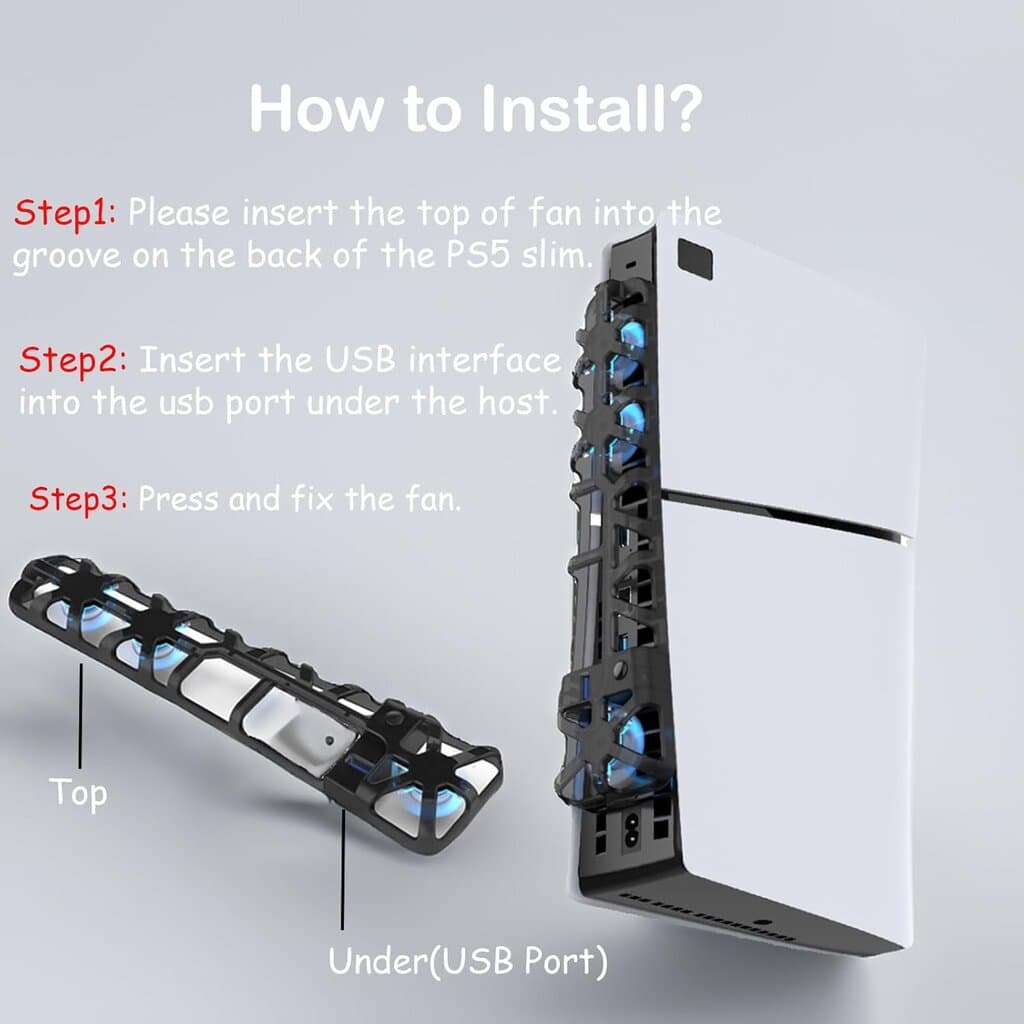 How to Install?

Step1: Please insert the top of fan into the groove on the back of the PS5 slim.

Step2: Insert the USB interface into the usb port under the host.

Step3: Press and fix the fan.

Top

Under(USB Port)