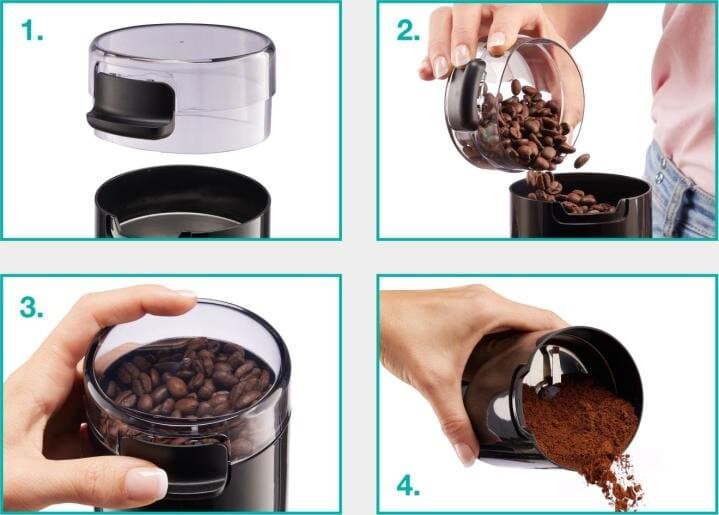 1.

2.

3.

4.