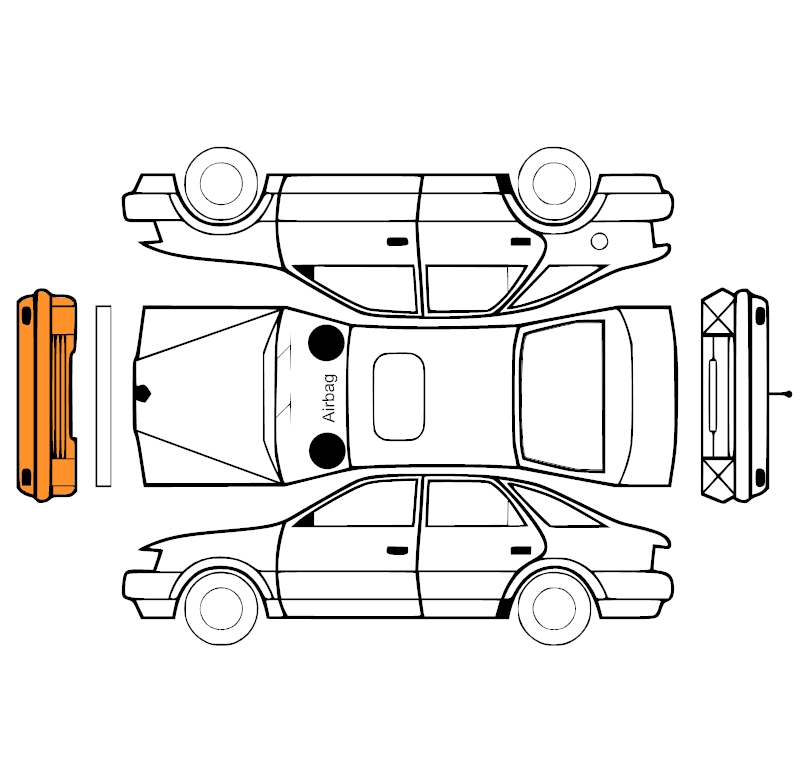 Airbag