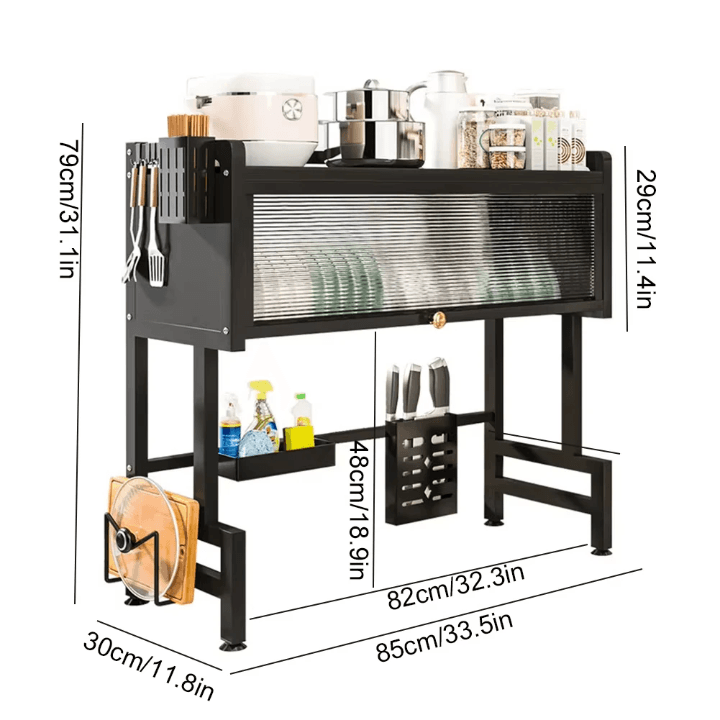 79cm/31.1in

29cm/11.4in

48cm/18.9in

82cm/32.3in

85cm/33.5in

30cm/11.8in