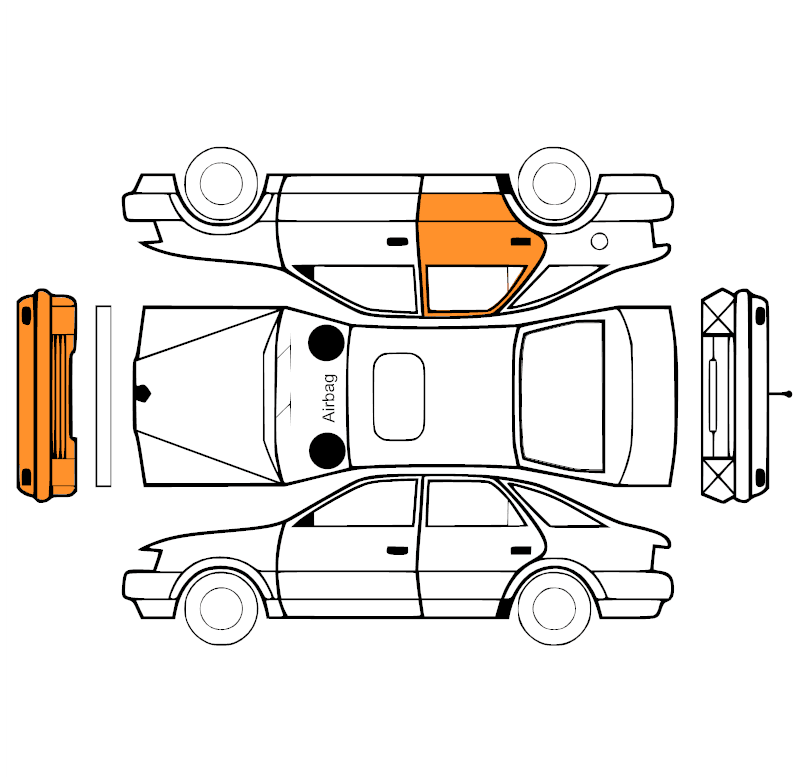 Airbag