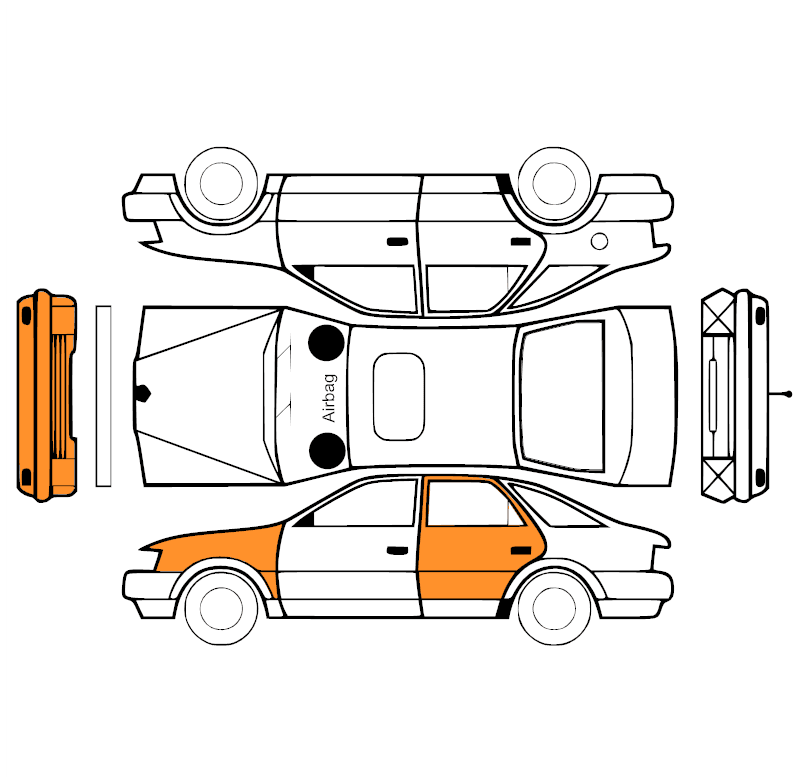 Airbag