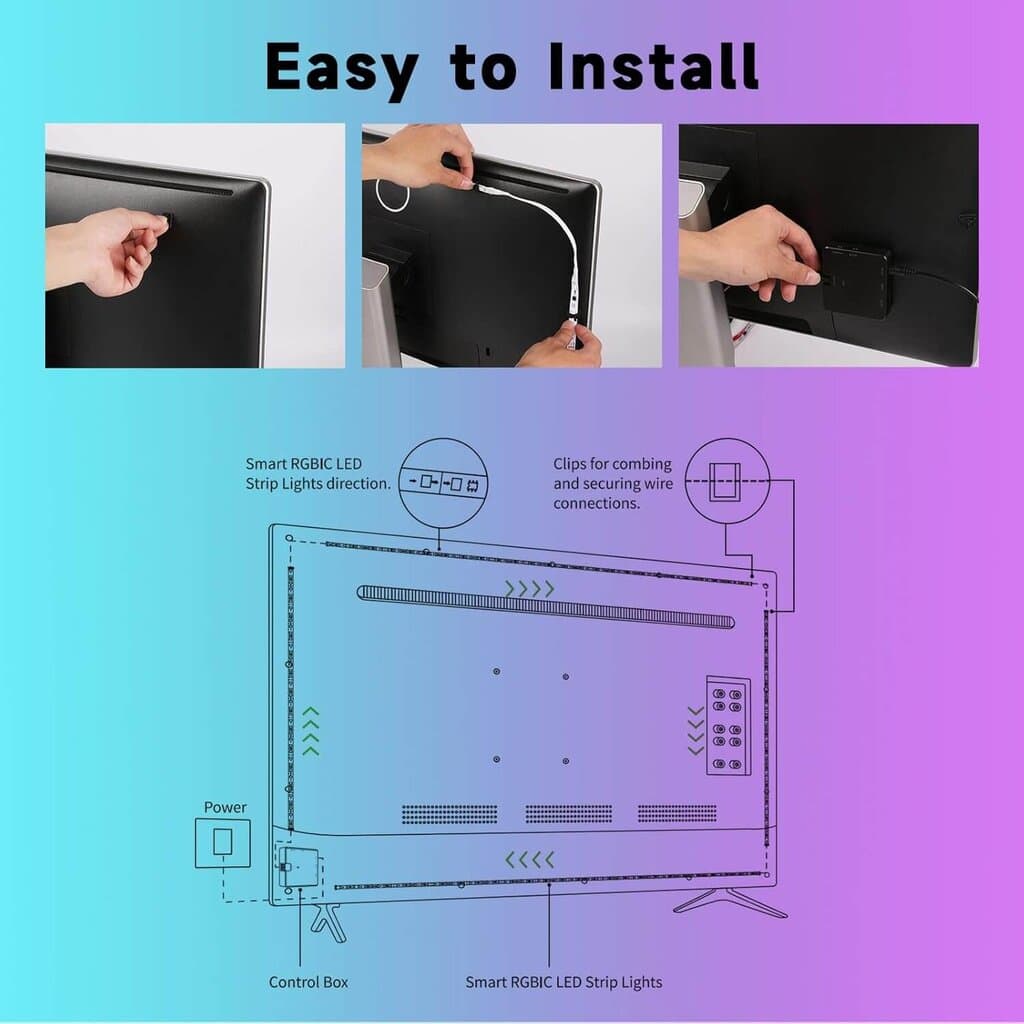 Easy to Install

Smart RGBIC LED Strip Lights direction.

Clips for combing and securing wire connections.

Power

Control Box

Smart RGBIC LED Strip Lights