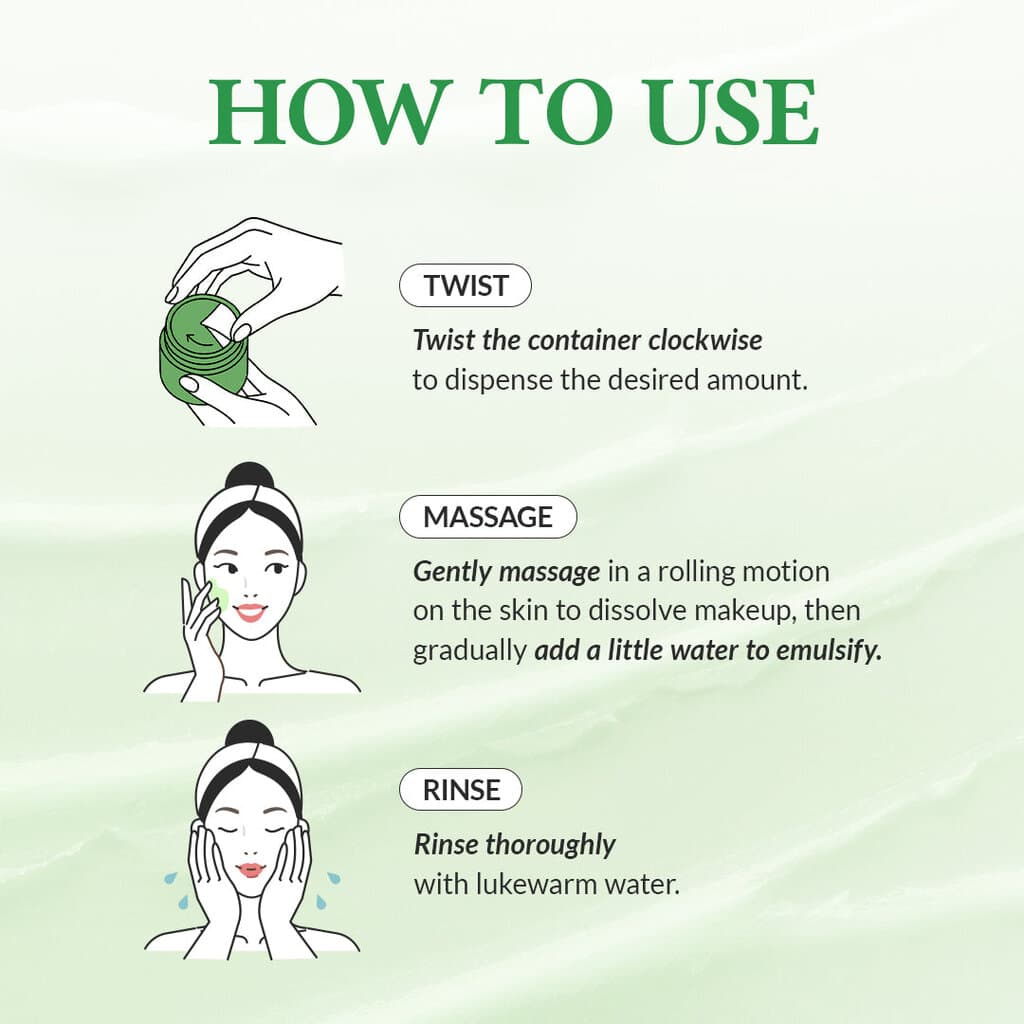 HOW TO USE

TWIST

Twist the container clockwise to dispense the desired amount.

MASSAGE

Gently massage in a rolling motion on the skin to dissolve makeup, then gradually add a little water to emulsify.

RINSE

Rinse thoroughly with lukewarm water.