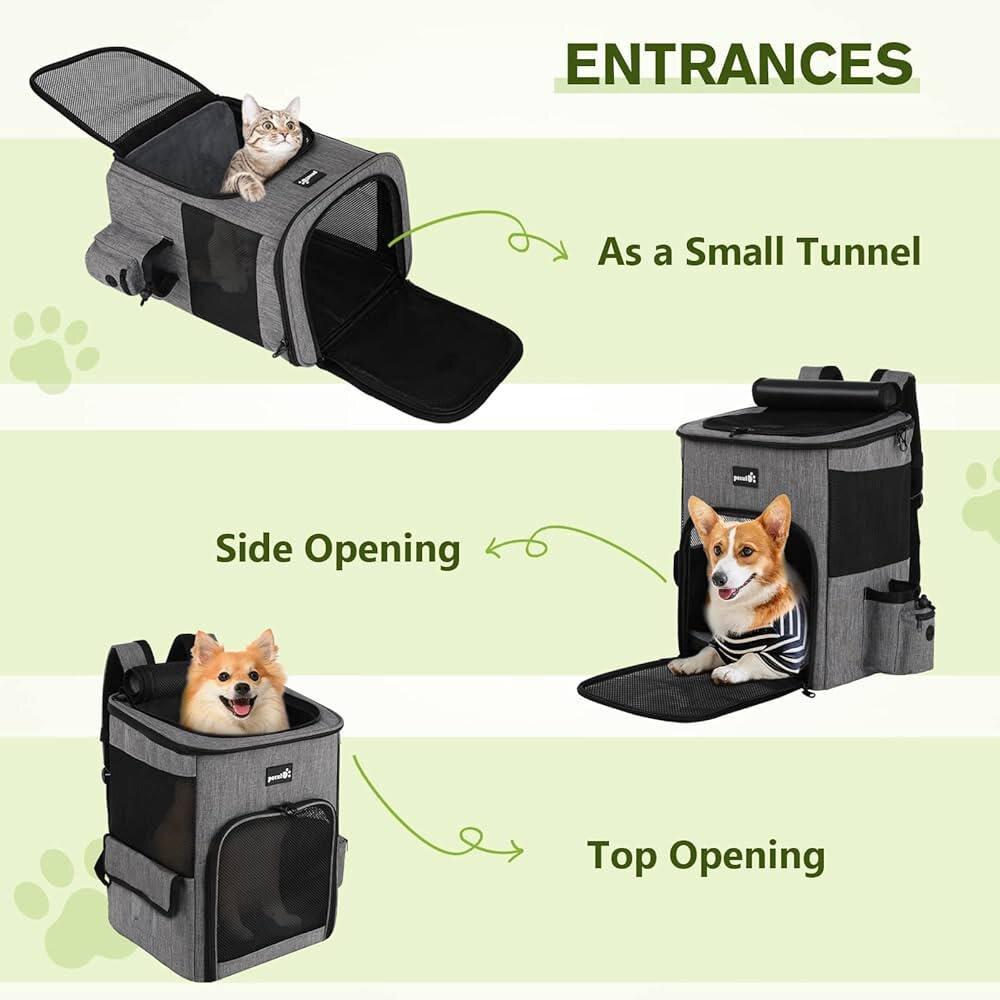 ENTRANCES

As a Small Tunnel

Side Opening

Top Opening