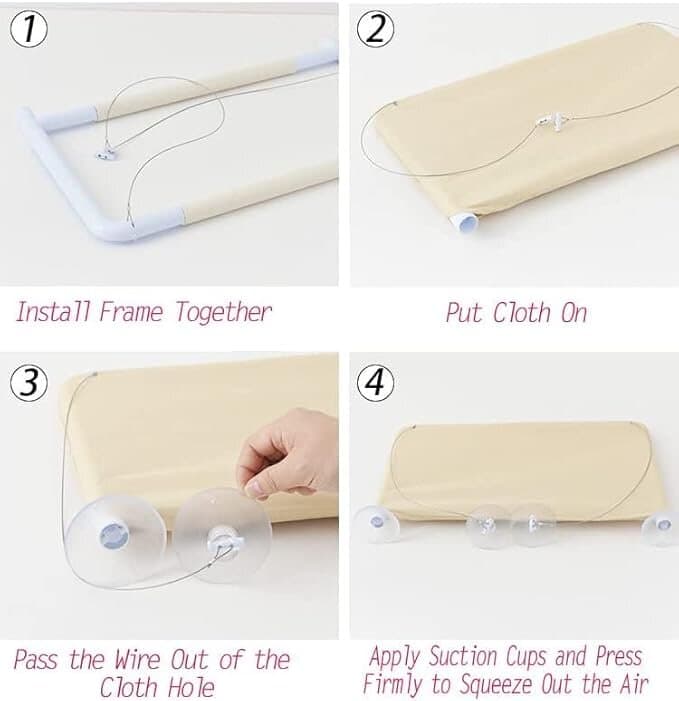 ①

Install Frame Together

②

Put Cloth On

③

Pass the Wire Out of the Cloth Hole

④

Apply Suction Cups and Press Firmly to Squeeze Out the Air