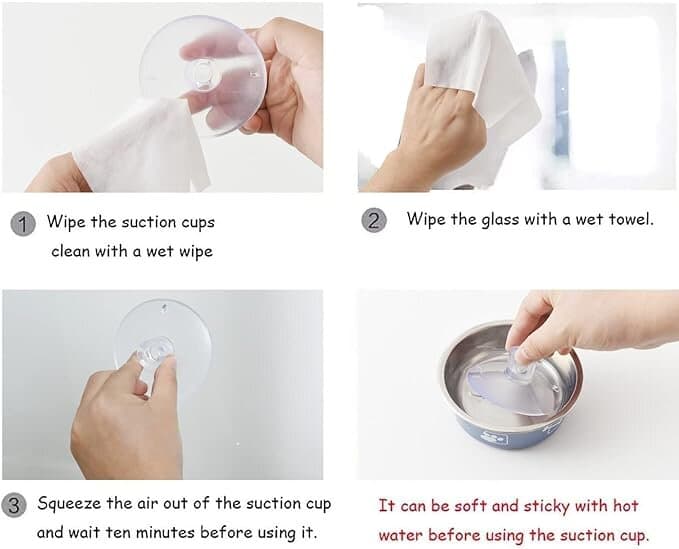 1 Wipe the suction cups clean with a wet wipe

2 Wipe the glass with a wet towel.

3 Squeeze the air out of the suction cup and wait ten minutes before using it.

It can be soft and sticky with hot water before using the suction cup.