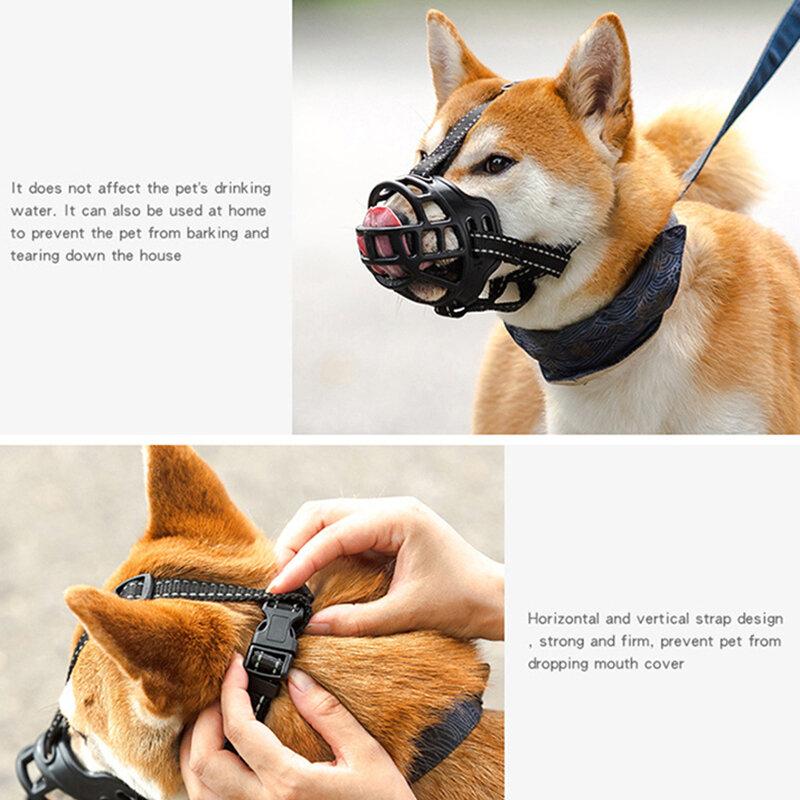 It does not affect the pet's drinking water. It can also be used at home to prevent the pet from barking and tearing down the house

Horizontal and vertical strap design , strong and firm, prevent pet from dropping mouth cover