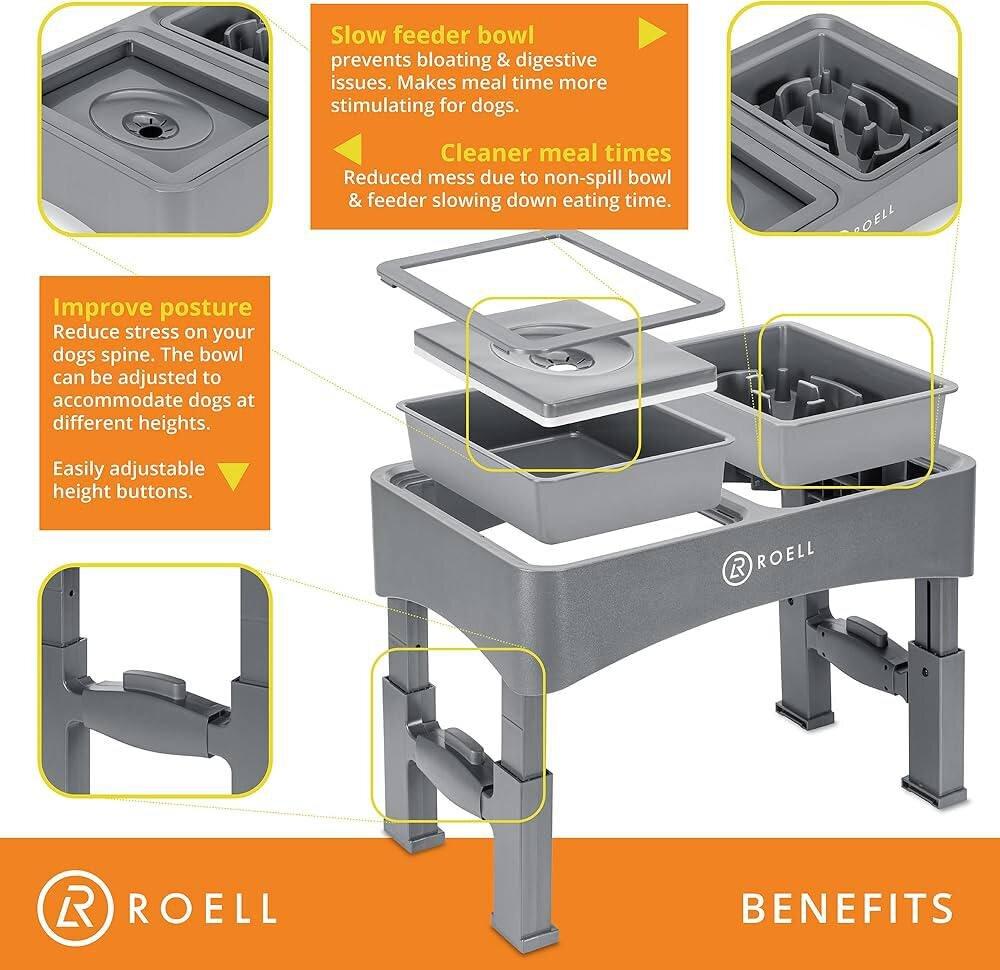 Slow feeder bowl
prevents bloating & digestive issues. Makes meal time more stimulating for dogs.

Cleaner meal times
Reduced mess due to non-spill bowl & feeder slowing down eating time.

ROELL

Improve posture
Reduce stress on your dogs spine. The bowl can be adjusted to accommodate dogs at different heights.

Easily adjustable height buttons.

ROELL

ROELL

BENEFITS