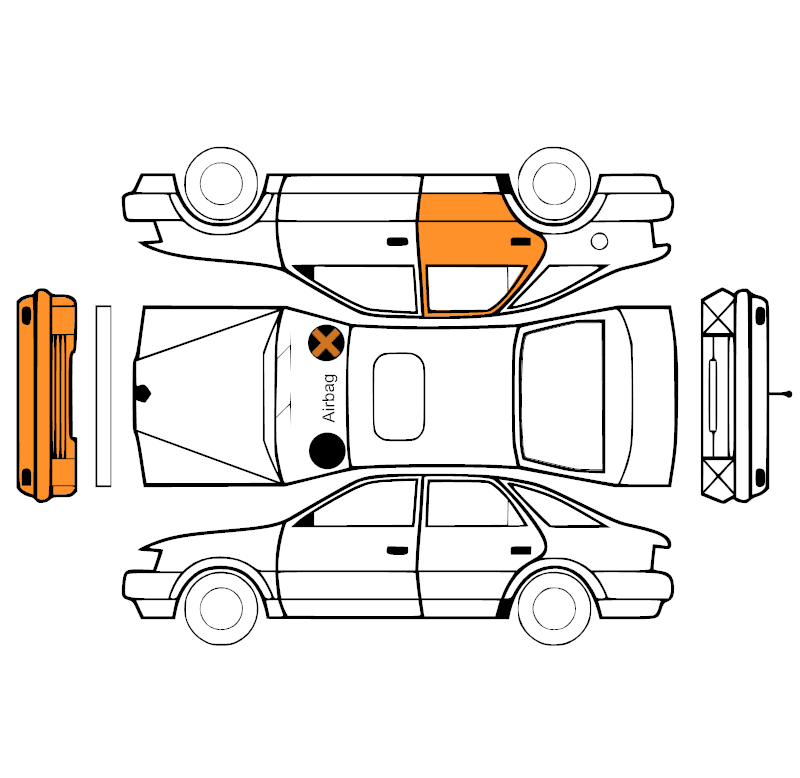 Airbag