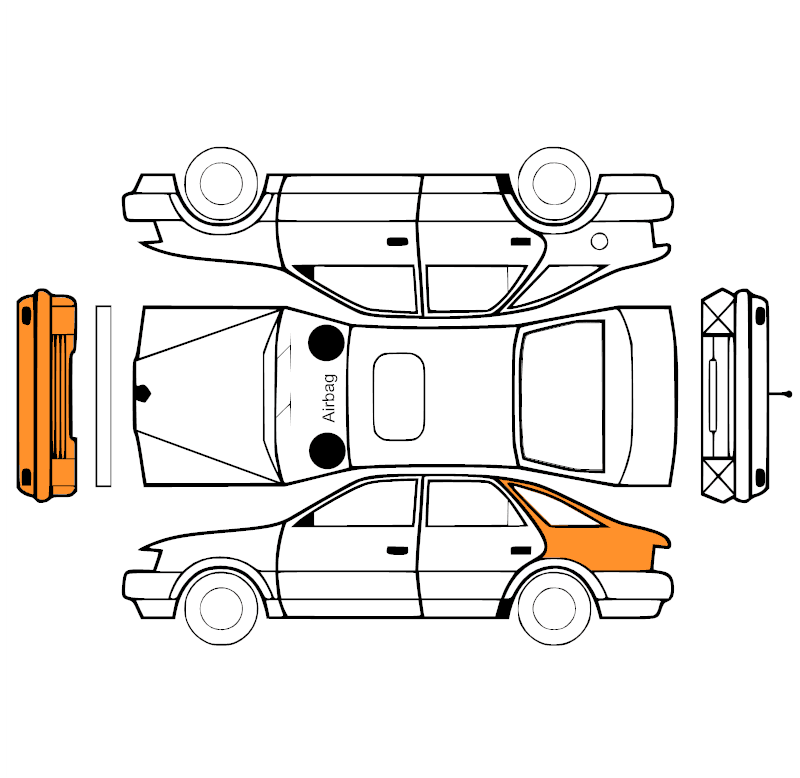 Airbag