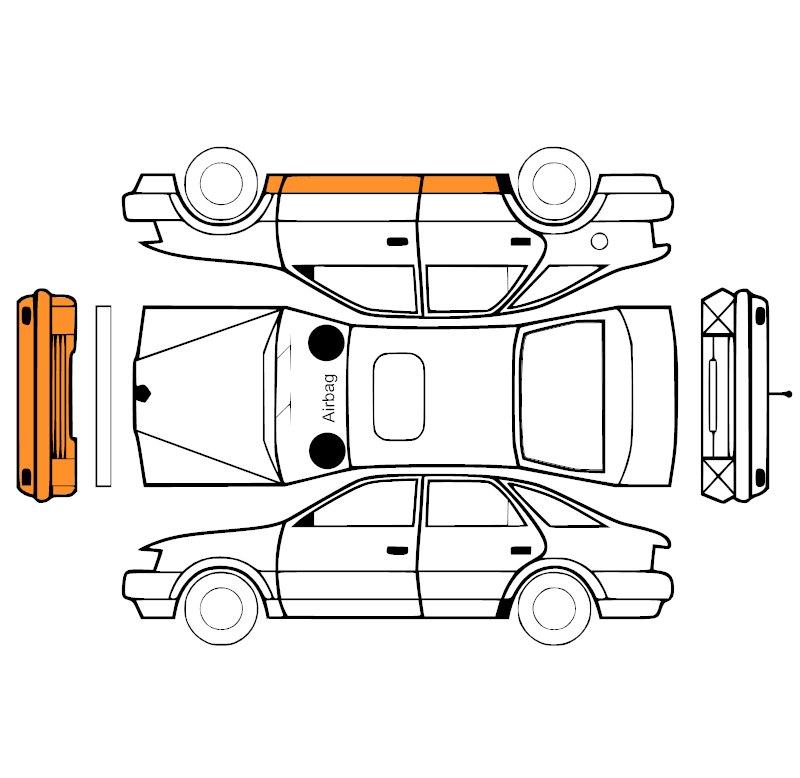 Airbag