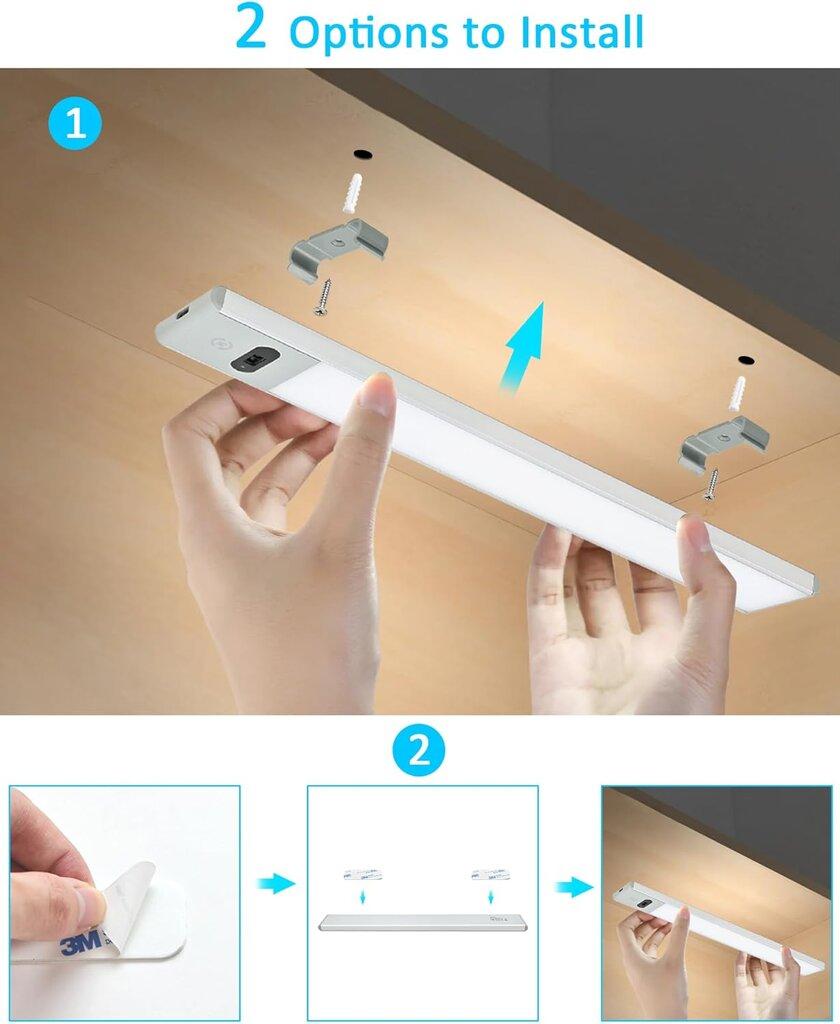 2 Options to Install

1

2

3M