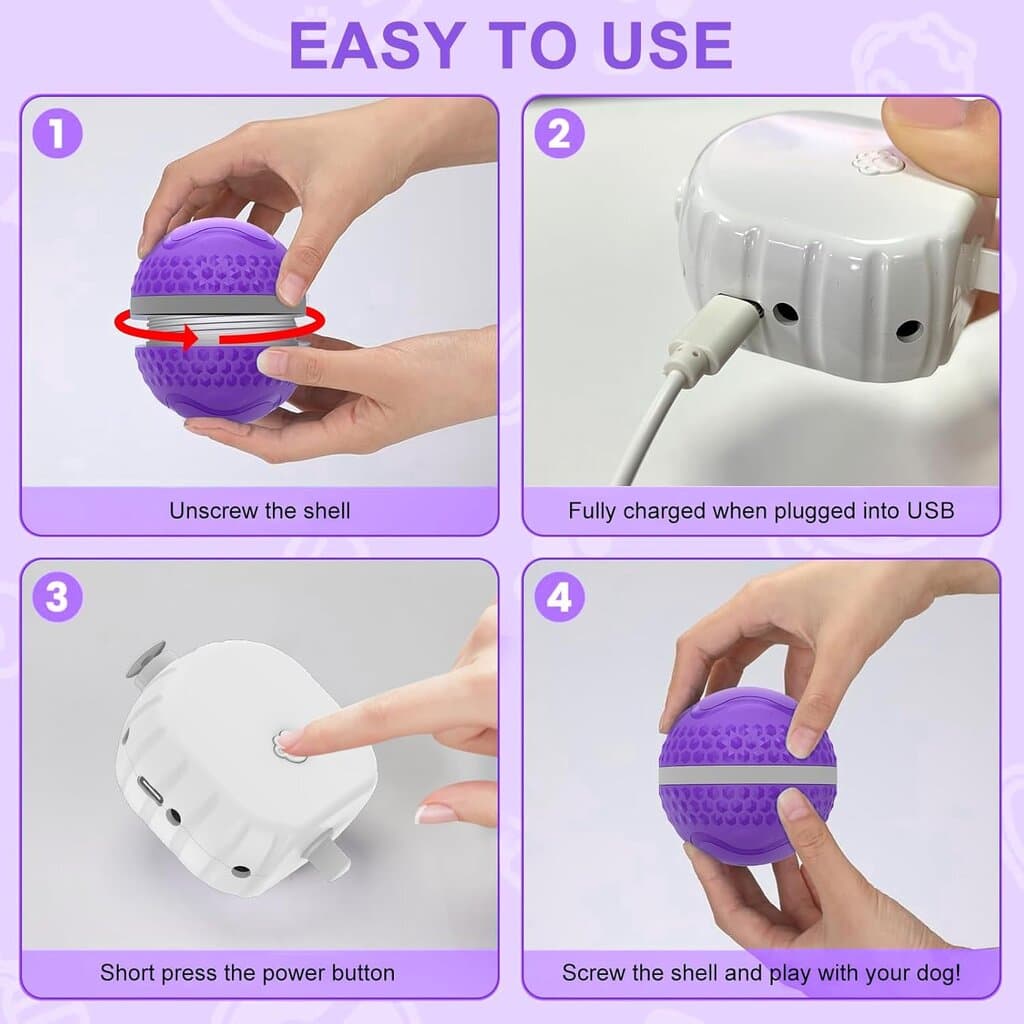 EASY TO USE

1

Unscrew the shell

2

Fully charged when plugged into USB

3

Short press the power button

4

Screw the shell and play with your dog!