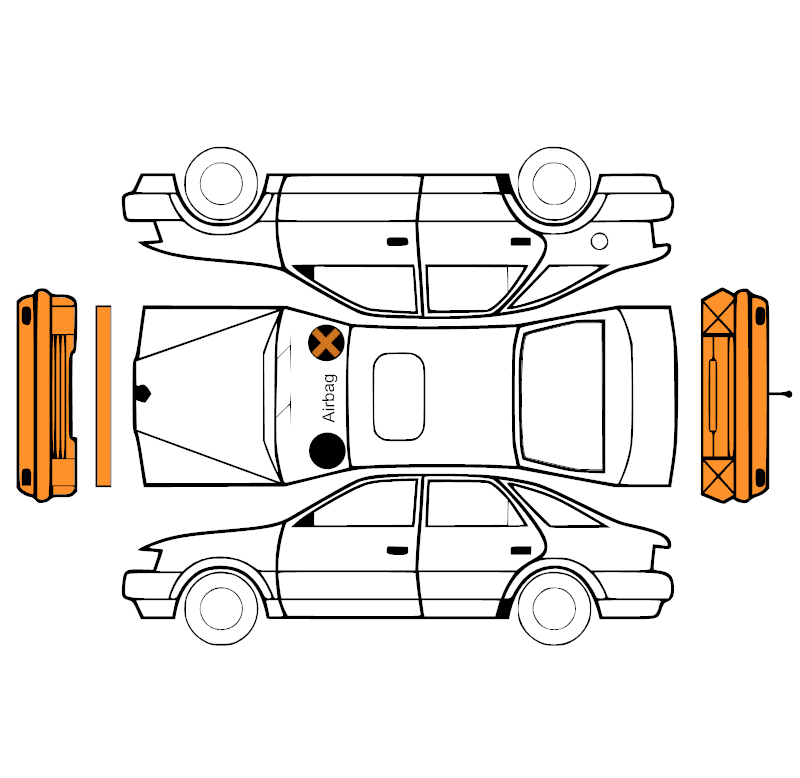 Airbag