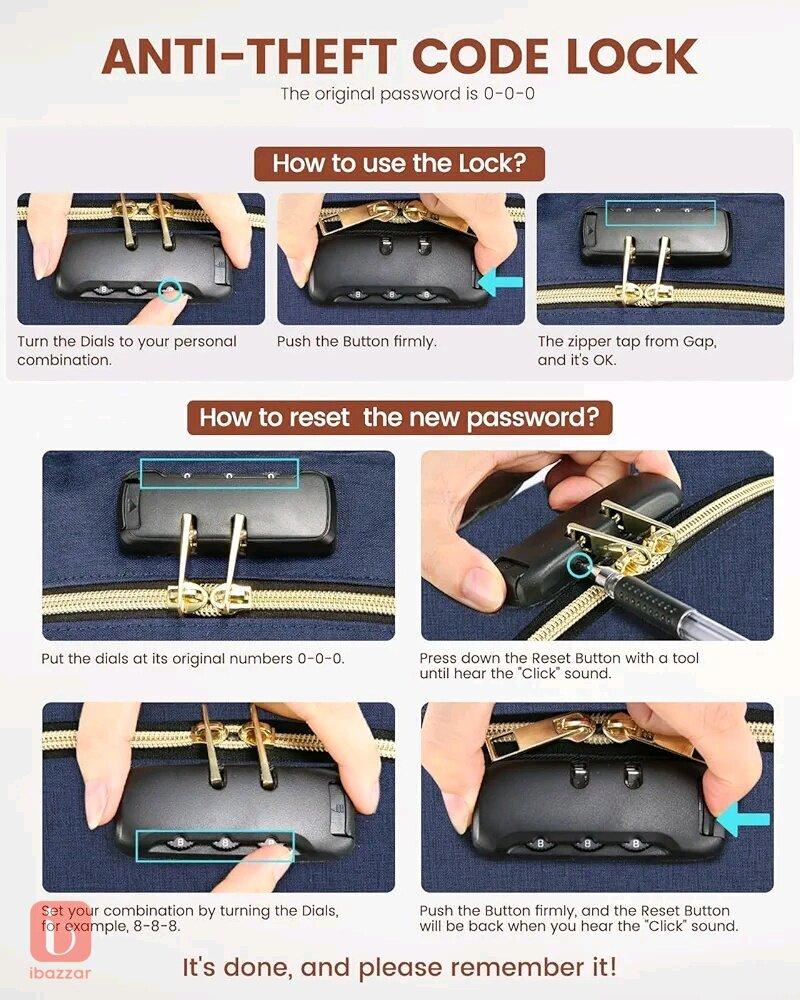 ANTI-THEFT CODE LOCK

The original password is 0-0-0

How to use the Lock?

Turn the Dials to your personal combination.

Push the Button firmly.

The zipper tap from Gap, and it's OK.

How to reset the new password?

Put the dials at its original numbers 0-0-0.

Press down the Reset Button with a tool until hear the "Click" sound.

Set your combination by turning the Dials, for example, 8-8-8.

Push the Button firmly, and the Reset Button will be back when you hear the "Click" sound.

ibazzar

It's done, and please remember it!