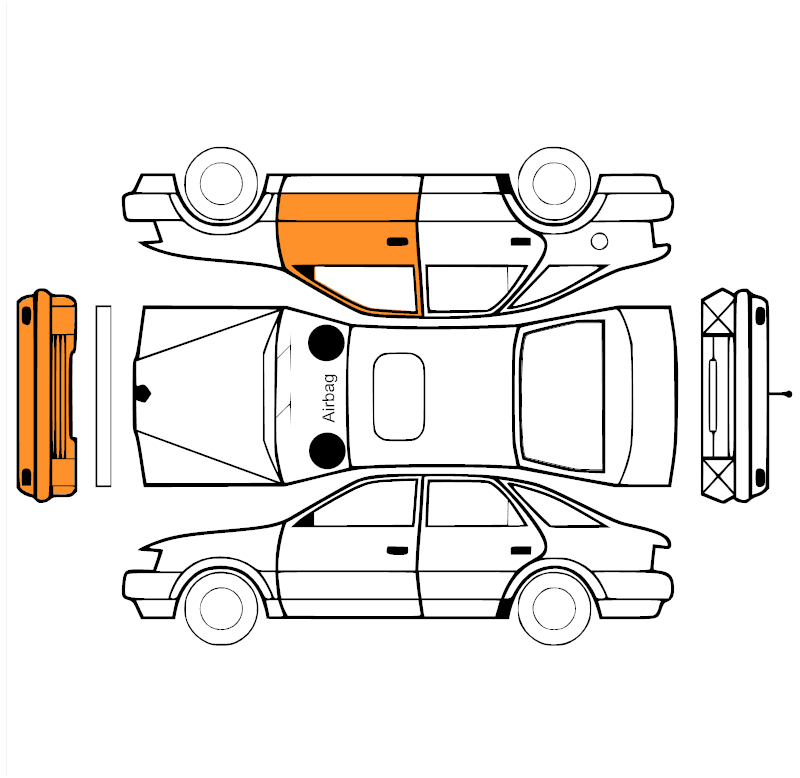 Airbag