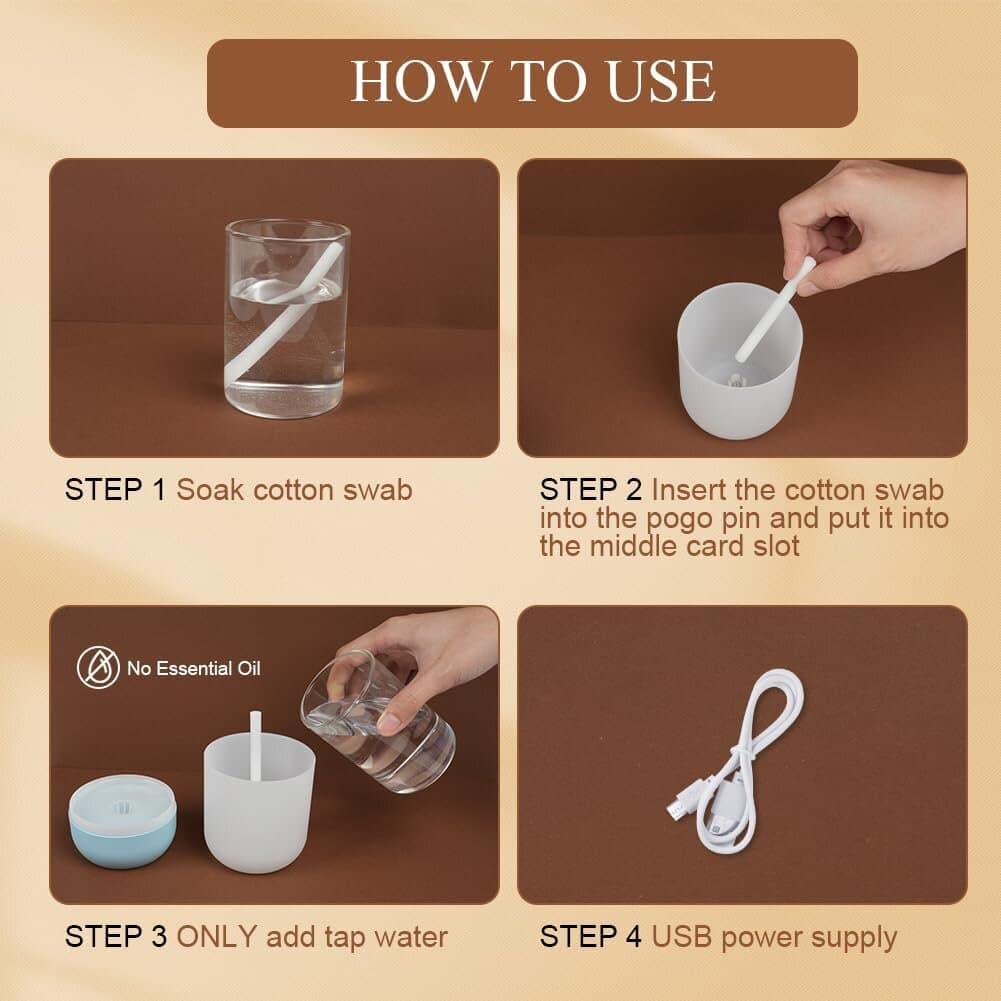 HOW TO USE

STEP 1 Soak cotton swab

STEP 2 Insert the cotton swab into the pogo pin and put it into the middle card slot

No Essential Oil

STEP 3 ONLY add tap water

STEP 4 USB power supply