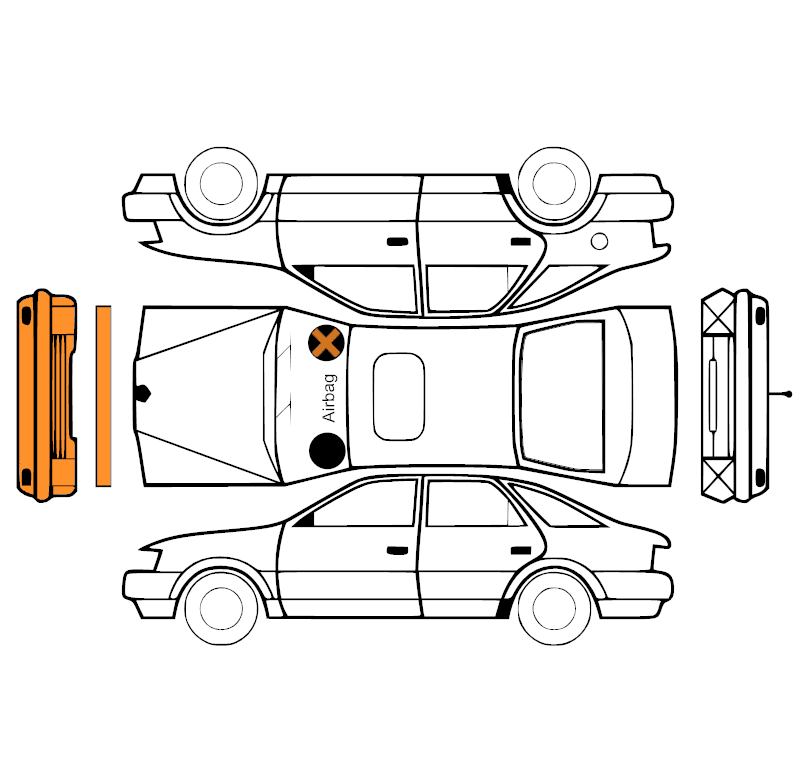 Airbag