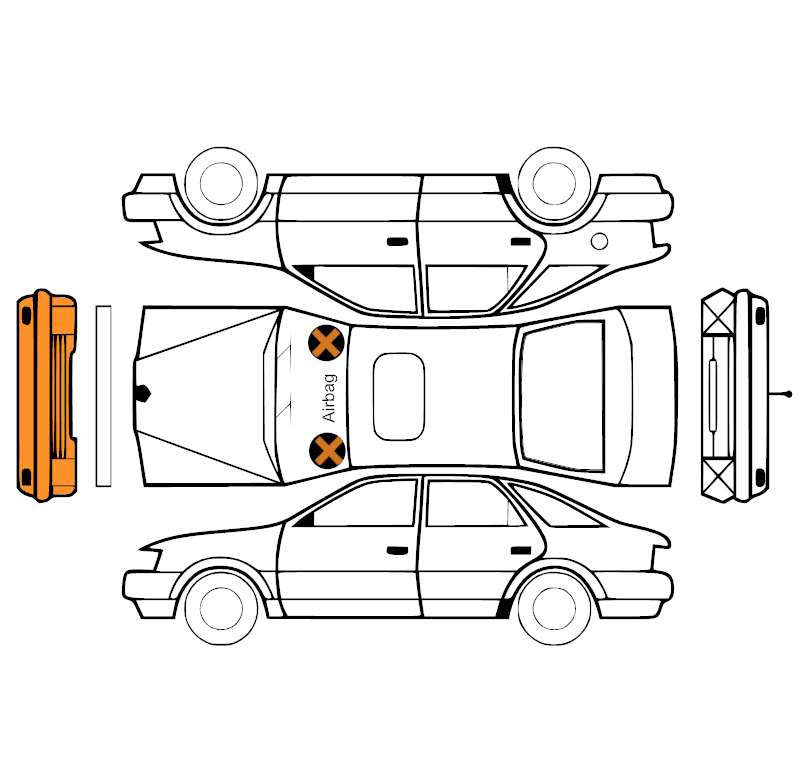 Airbag