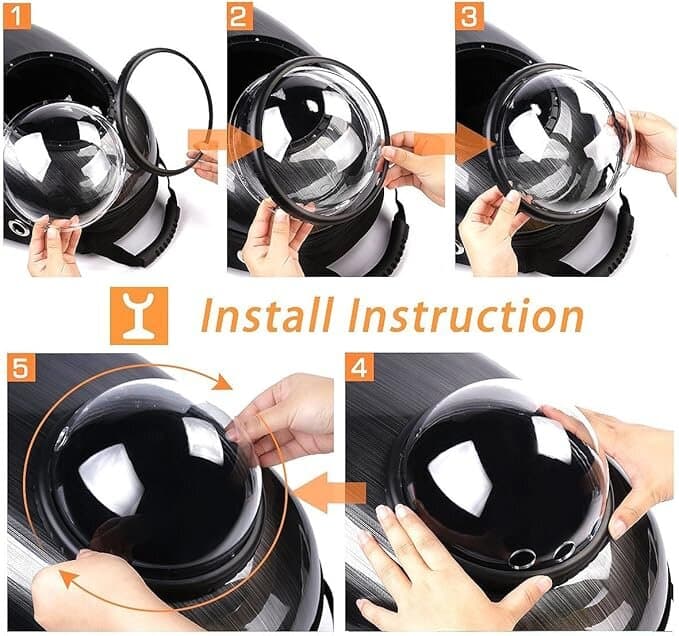 1

2

3

Install Instruction

5

4