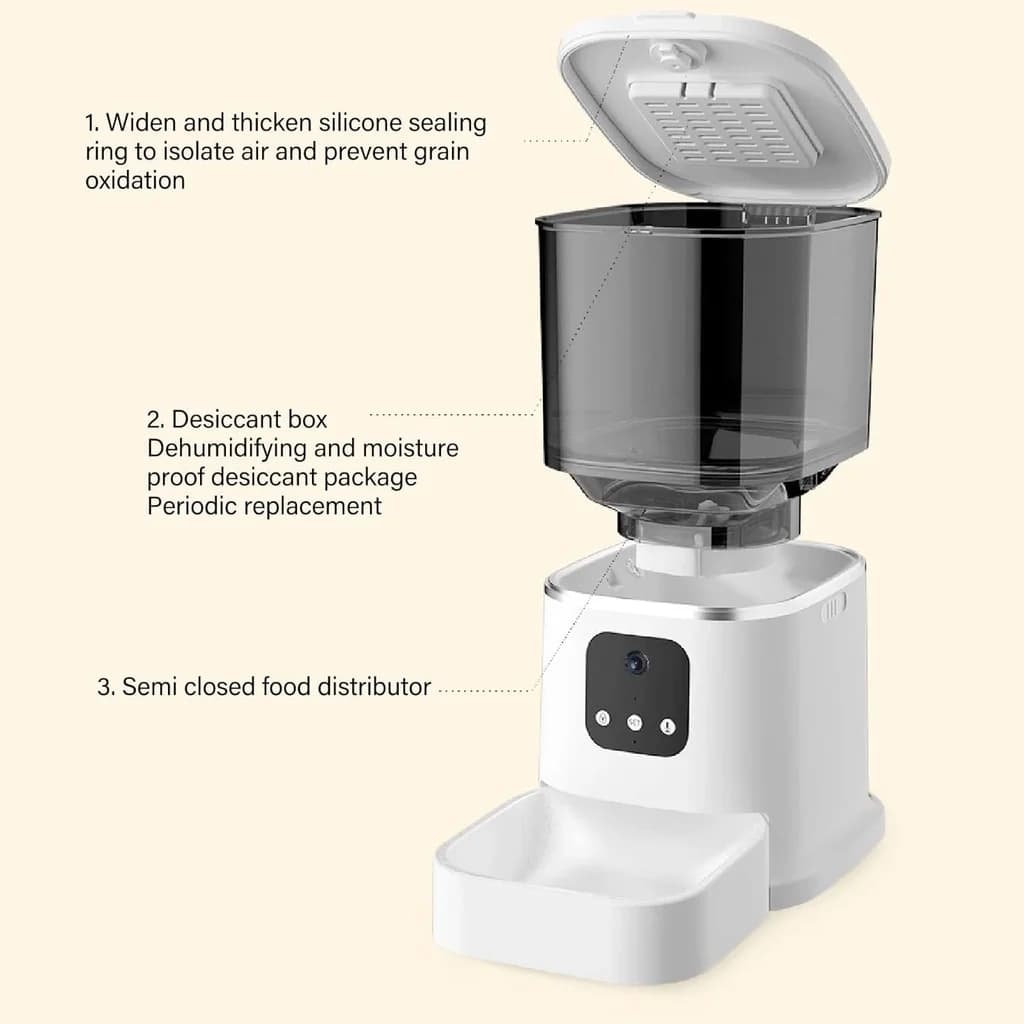 1. Widen and thicken silicone sealing ring to isolate air and prevent grain oxidation

2. Desiccant box
Dehumidifying and moisture proof desiccant package
Periodic replacement

3. Semi closed food distributor

SET