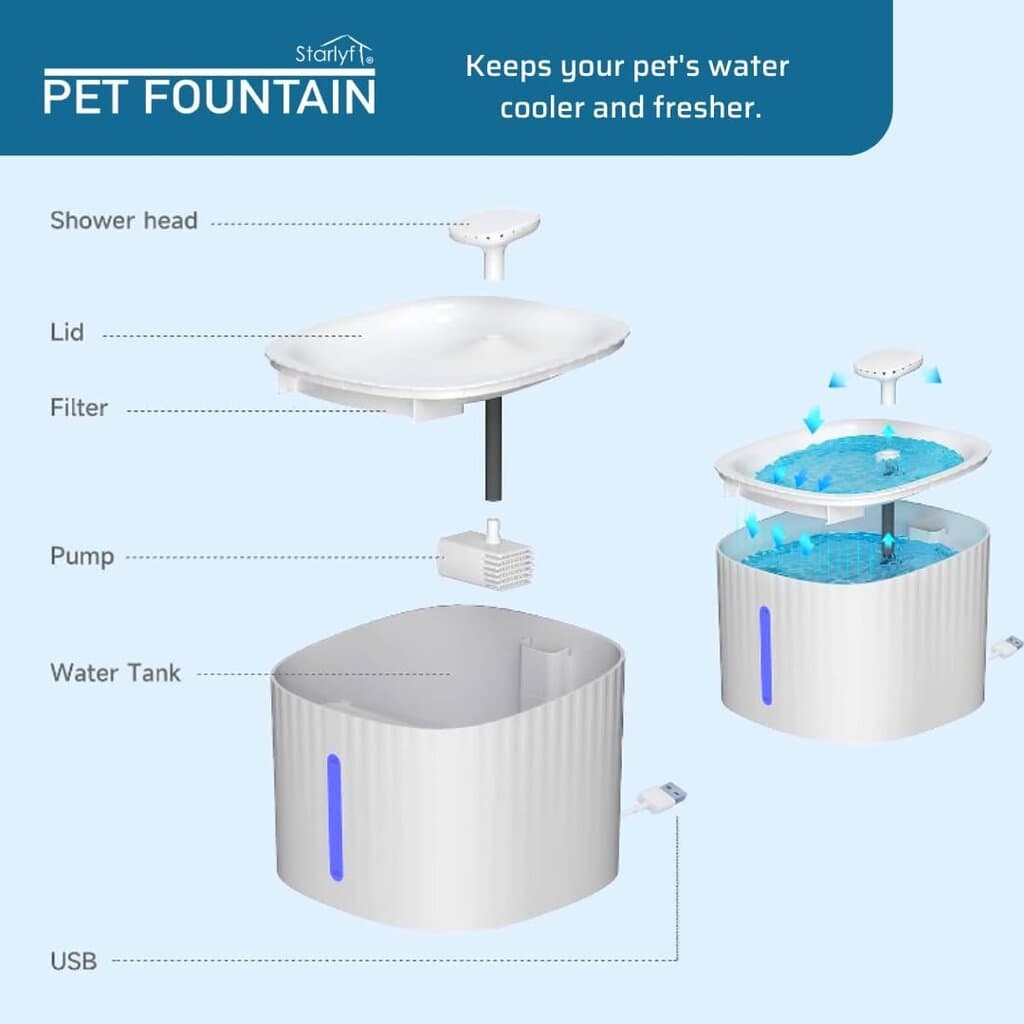 Starlyf®
PET FOUNTAIN

Keeps your pet's water cooler and fresher.

Shower head

Lid

Filter

Pump

Water Tank

USB