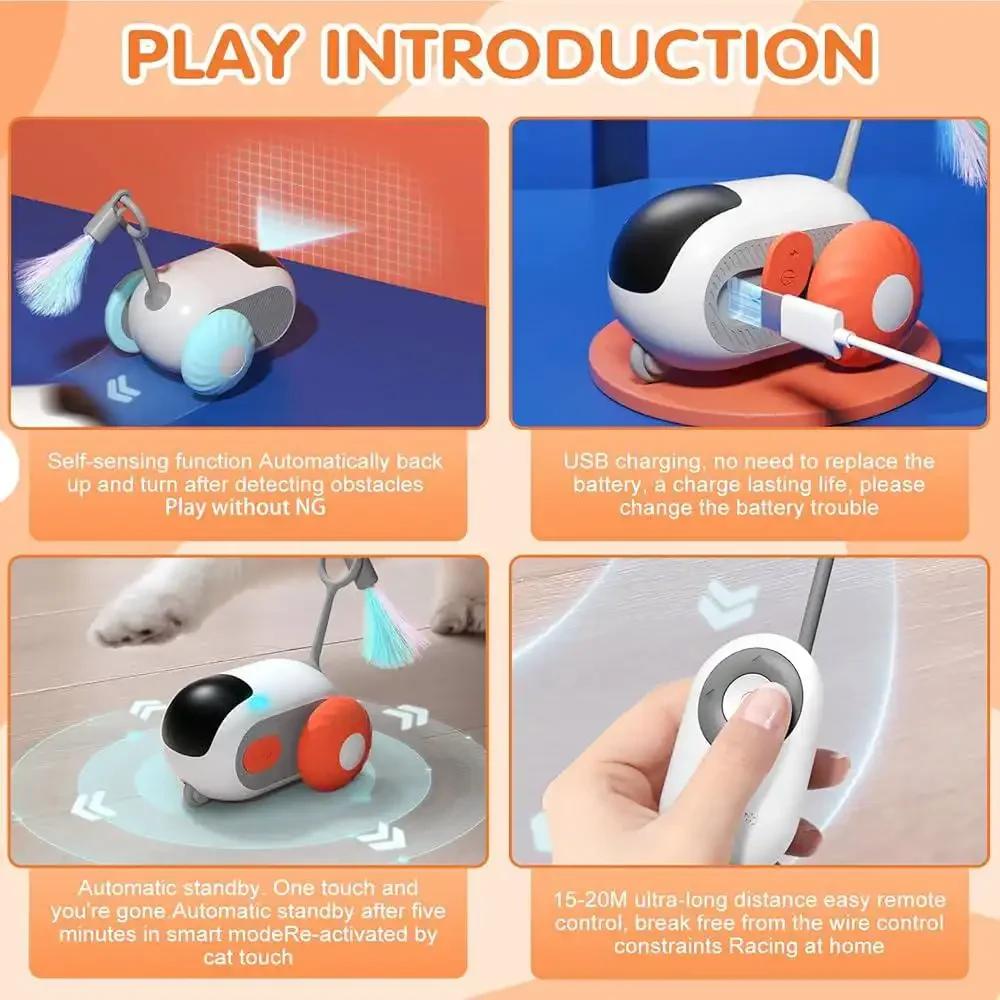 PLAY INTRODUCTION

Self-sensing function Automatically back up and turn after detecting obstacles Play without NG

USB charging, no need to replace the battery, a charge lasting life, please change the battery trouble

Automatic standby. One touch and you're gone Automatic standby after five minutes in smart modeRe-activated by cat touch

15-20M ultra-long distance easy remote control, break free from the wire control constraints Racing at home