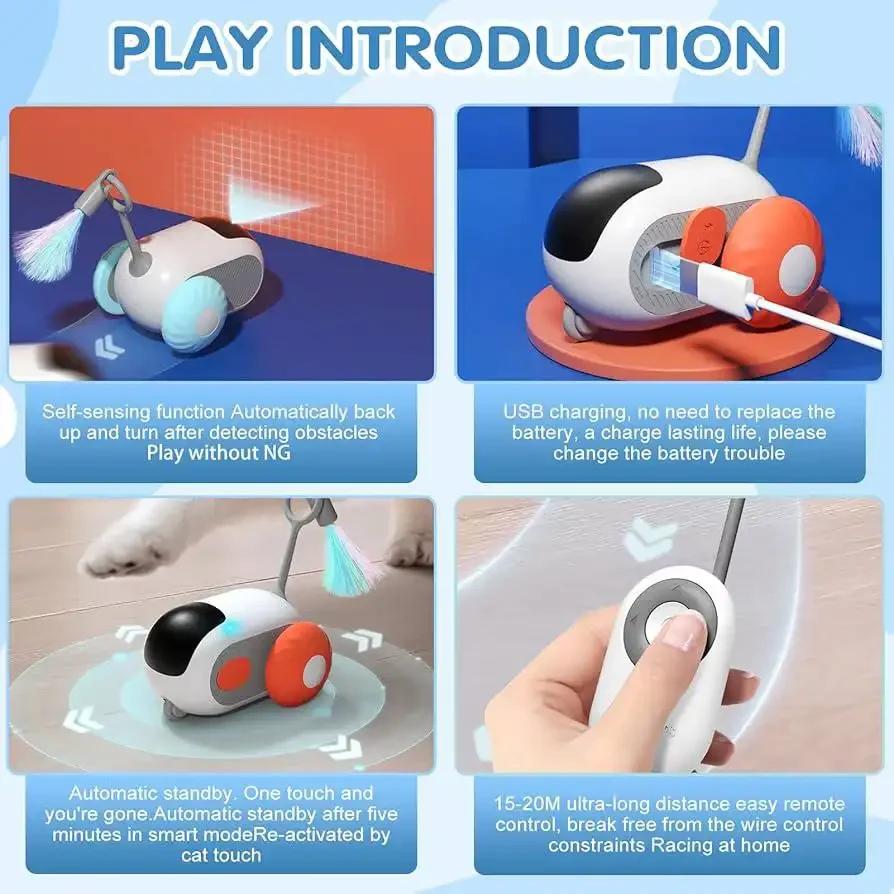 PLAY INTRODUCTION

Self-sensing function Automatically back up and turn after detecting obstacles Play without NG

USB charging, no need to replace the battery, a charge lasting life, please change the battery trouble

Automatic standby. One touch and you're gone.Automatic standby after five minutes in smart modeRe-activated by cat touch

15-20M ultra-long distance easy remote control, break free from the wire control constraints Racing at home