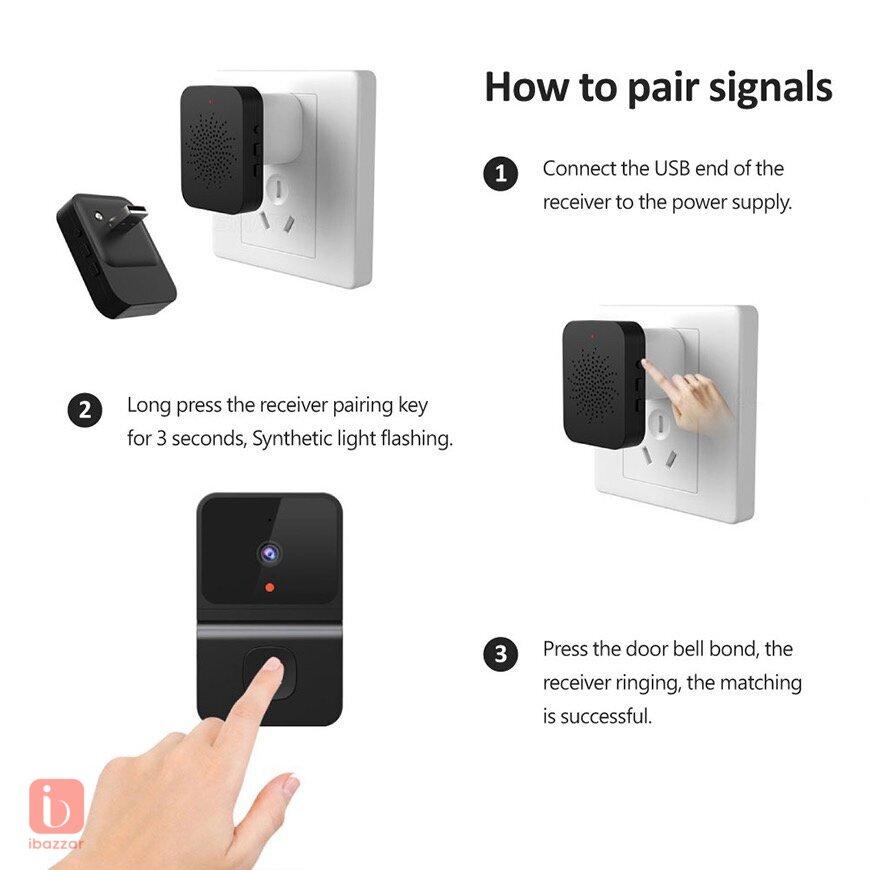 How to pair signals

1 Connect the USB end of the receiver to the power supply.

2 Long press the receiver pairing key for 3 seconds, Synthetic light flashing.

3 Press the door bell bond, the receiver ringing, the matching is successful.

ibazzar