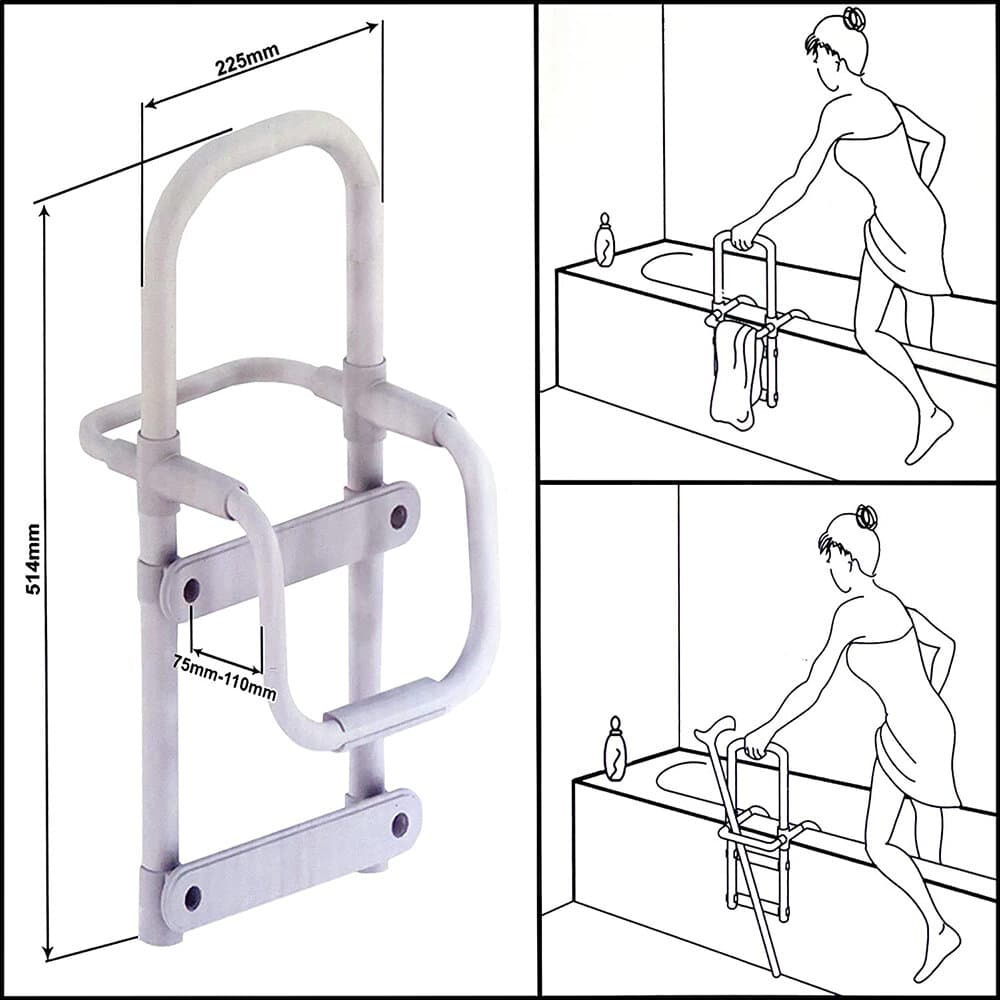 225mm

514mm

75mm-110mm